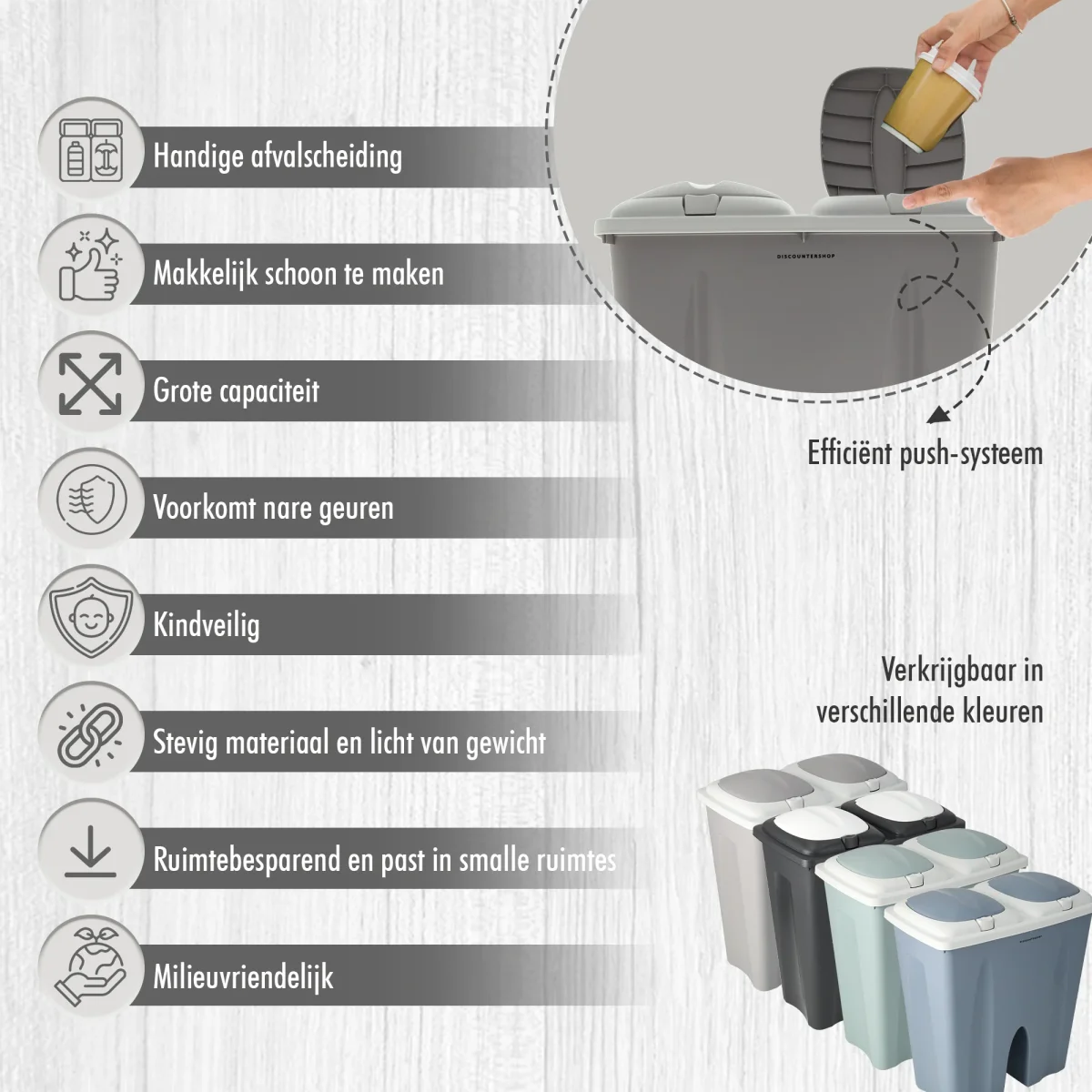 Handige afvalscheiding

Makkelijk schoon te maken

Grote capaciteit

Voorkomt nare geuren

Kindveilig

Stevig materiaal en licht van gewicht

Ruimtebesparend en past in smalle ruimtes

Milieuvriendelijk

DISCOUNTERSHOP

Efficiënt push-systeem

Verkrijgbaar in verschillende kleuren