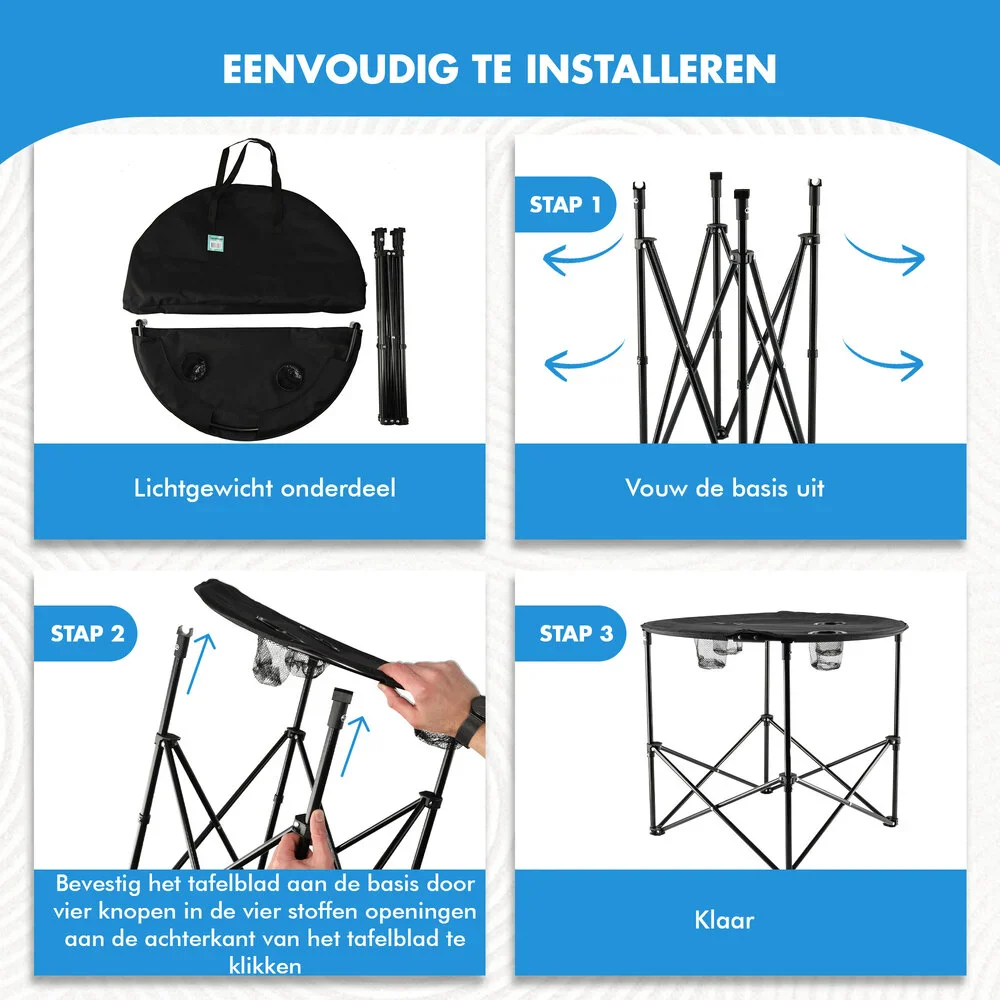 EENVOUDIG TE INSTALLEREN

Lichtgewicht onderdeel

STAP 1

Vouw de basis uit

STAP 2

Bevestig het tafelblad aan de basis door vier knopen in de vier stoffen openingen aan de achterkant van het tafelblad te klikken

STAP 3

Klaar