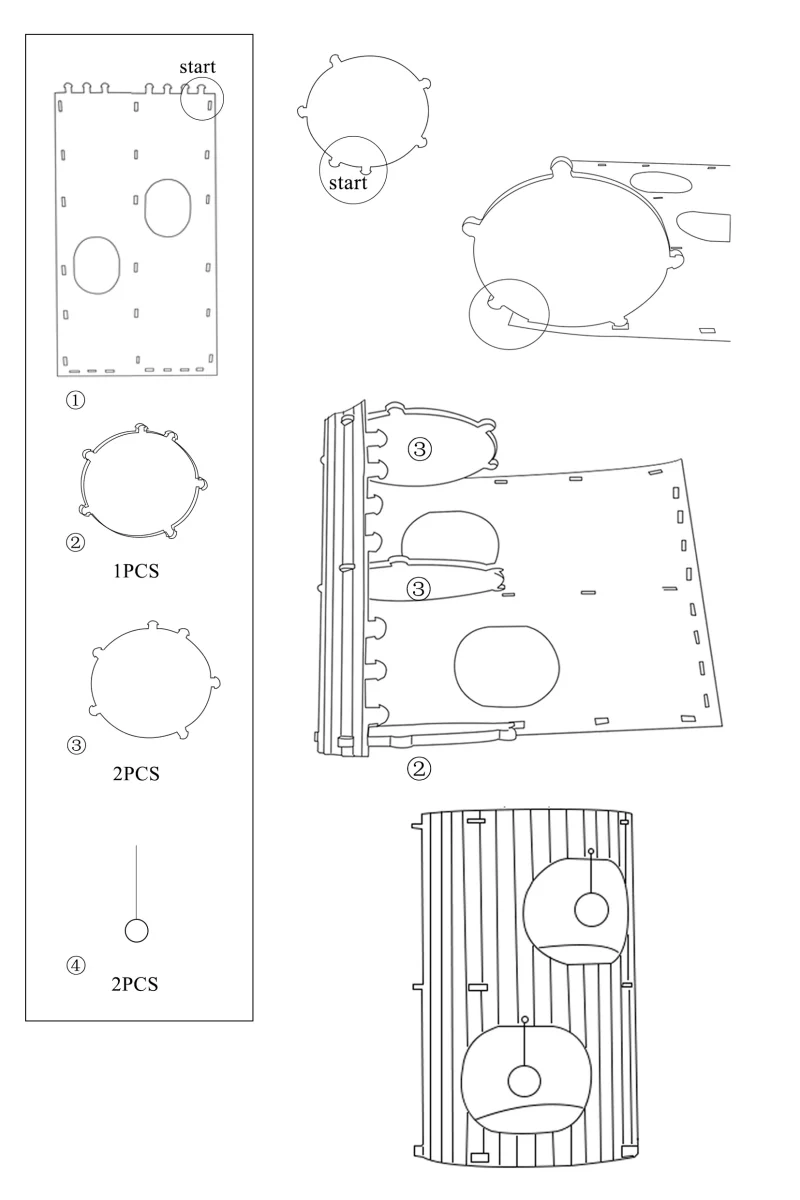 start

①

②

1PCS

③

2PCS

④

2PCS

start

③

③

②