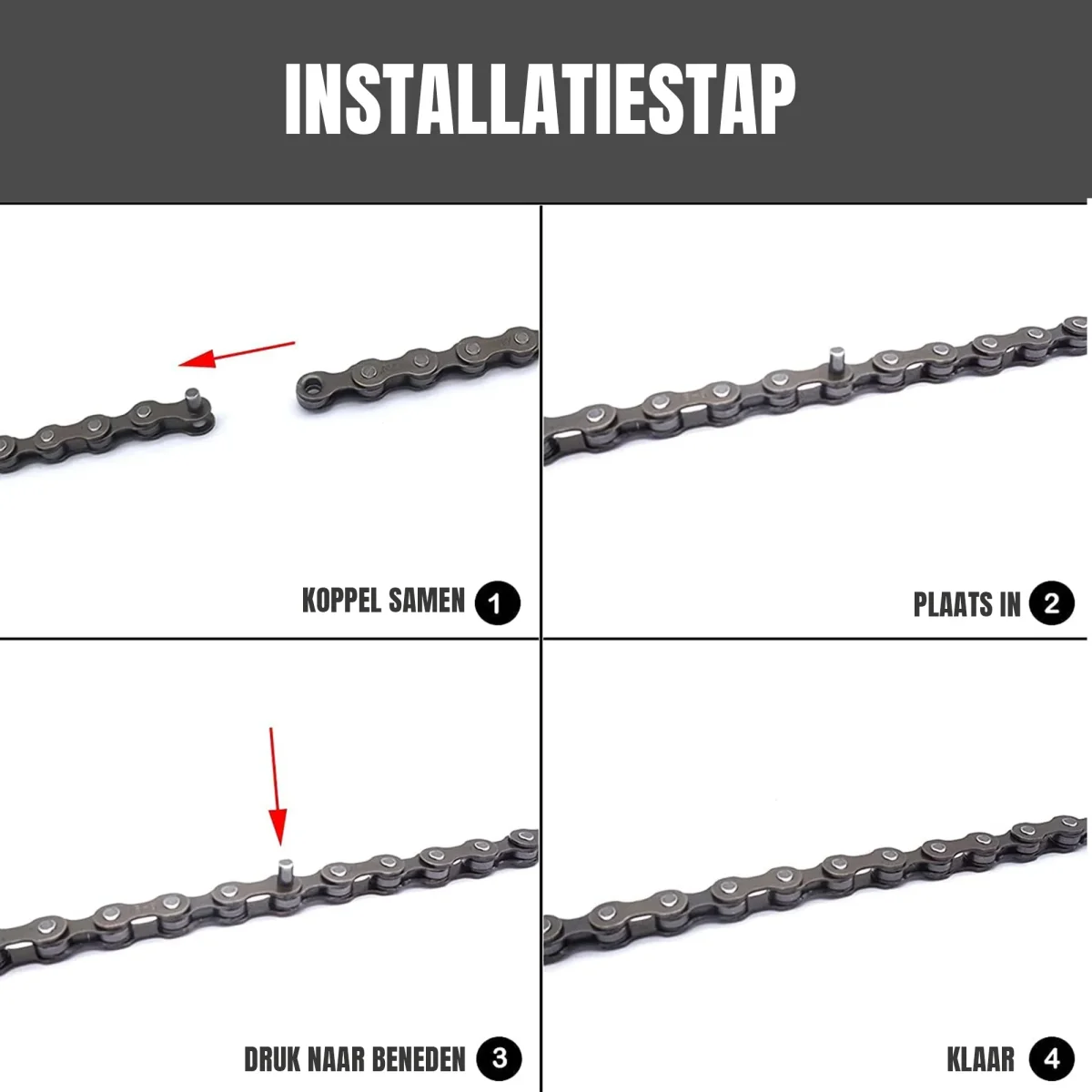 INSTALLATIESTAP

KOPPEL SAMEN 1

PLAATS IN 2

DRUK NAAR BENEDEN 3

KLAAR 4